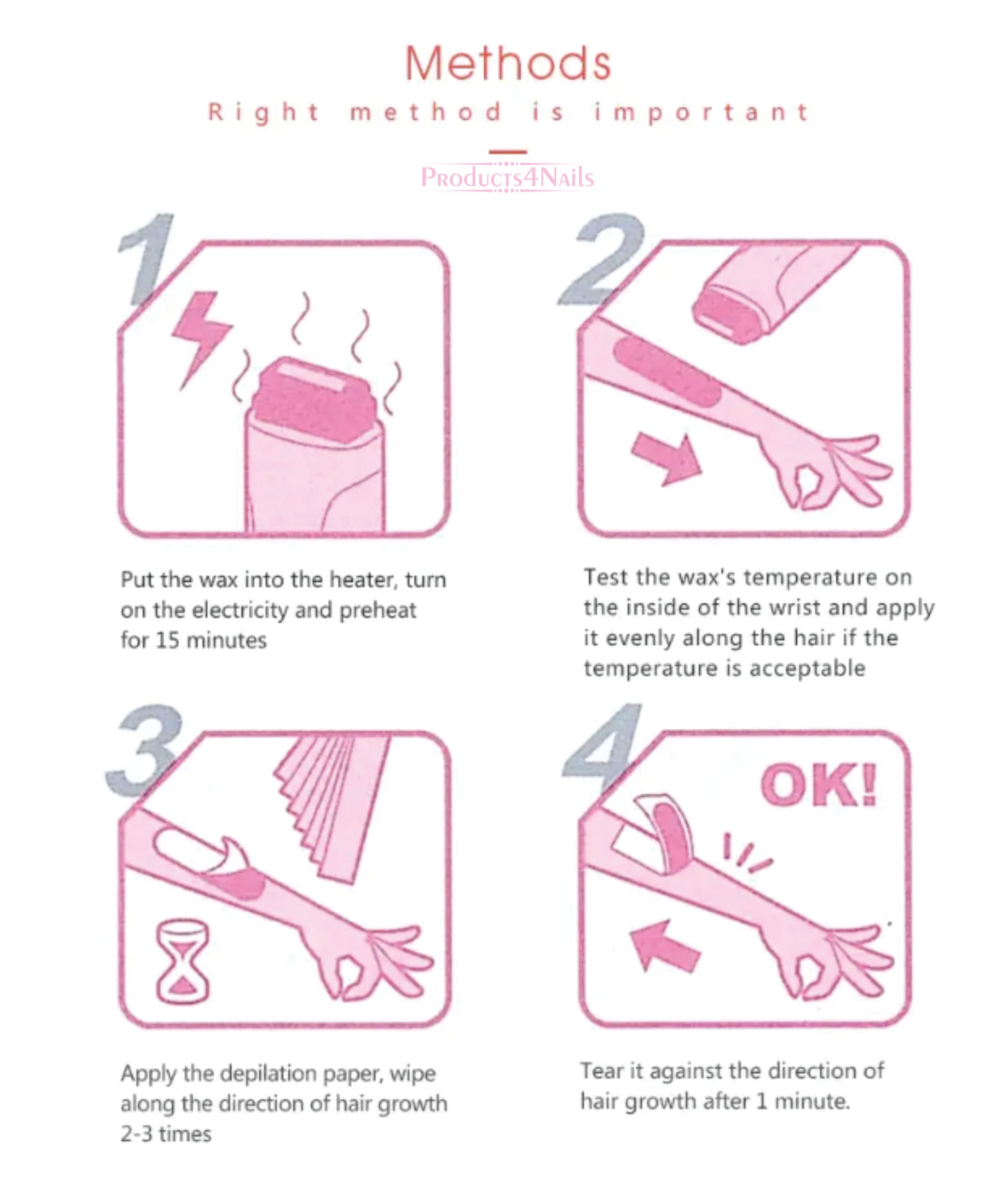 Methods

Right method is important

Products4Nails

1

Put the wax into the heater, turn on the electricity and preheat for 15 minutes

2

Test the wax's temperature on the inside of the wrist and apply it evenly along the hair if the temperature is acceptable

3

Apply the depilation paper, wipe along the direction of hair growth 2-3 times

4

OK!

Tear it against the direction of hair growth after 1 minute.